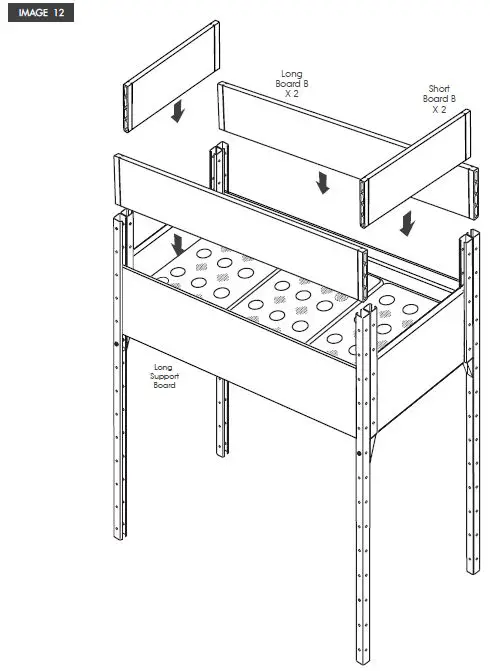 IMAGE 12

Long Board B X 2

Short Board B X 2

Long Support Board