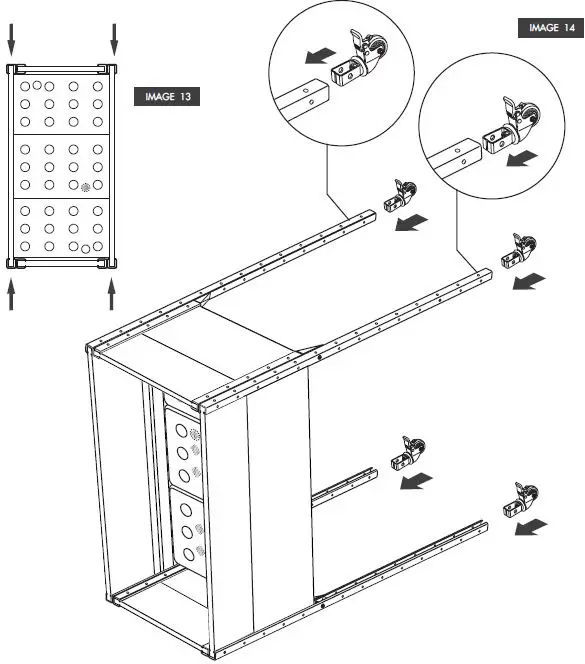 IMAGE 13

IMAGE 14