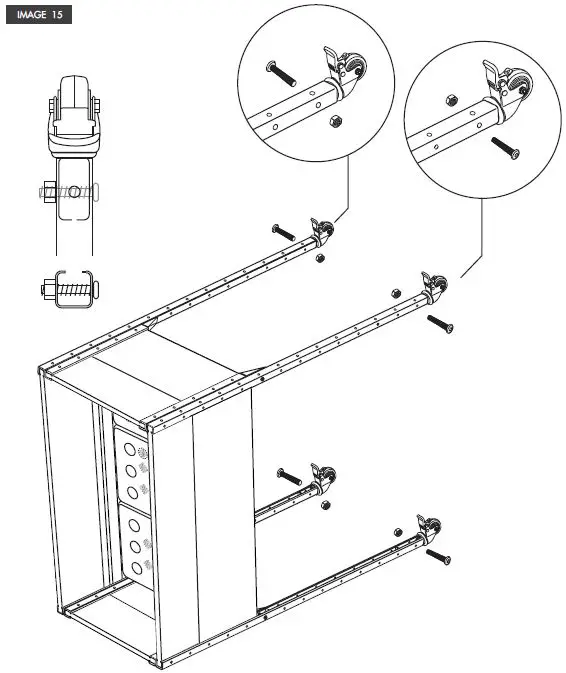 IMAGE 15