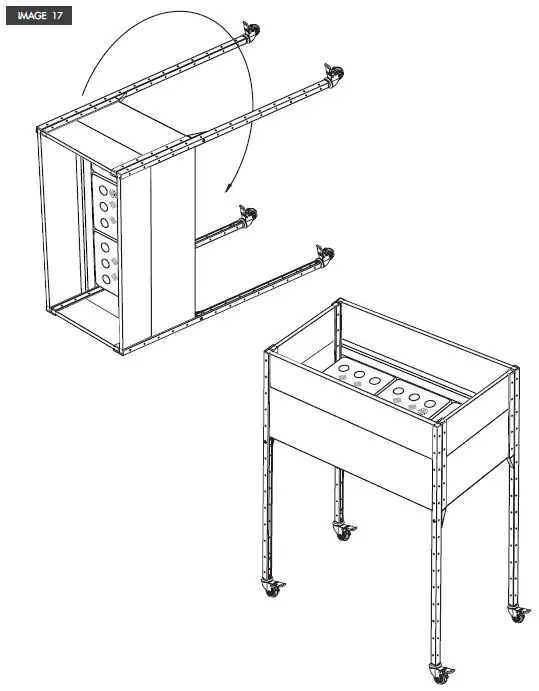 IMAGE 17