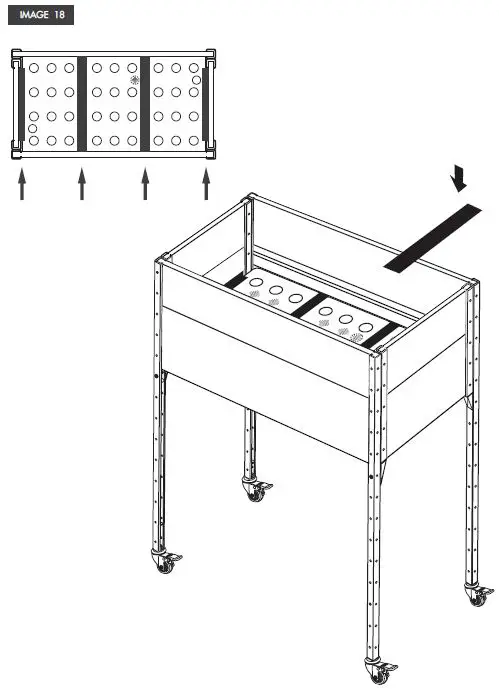 IMAGE 18