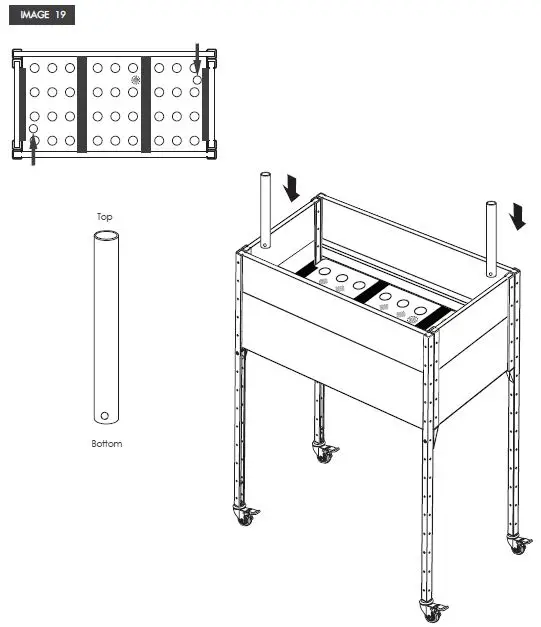 IMAGE 19

Top

Bottom