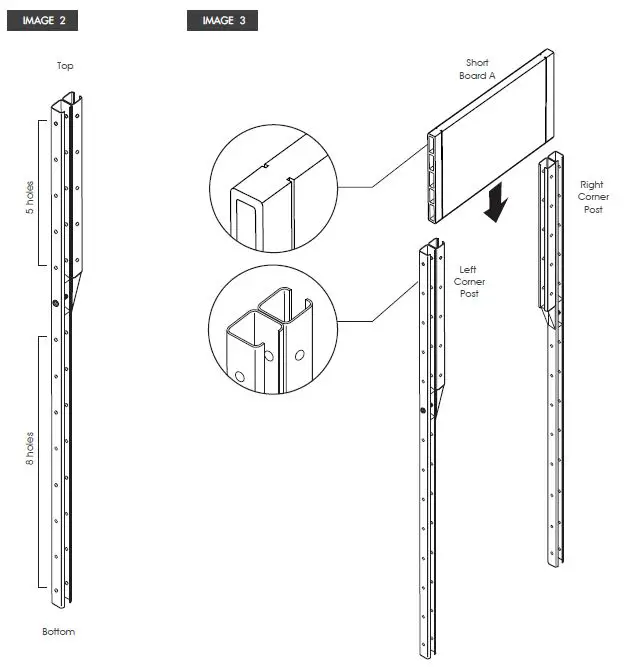 IMAGE 2

Top

5 holes

8 holes

Bottom

IMAGE 3

Short Board A

Right Corner Post

Left Corner Post