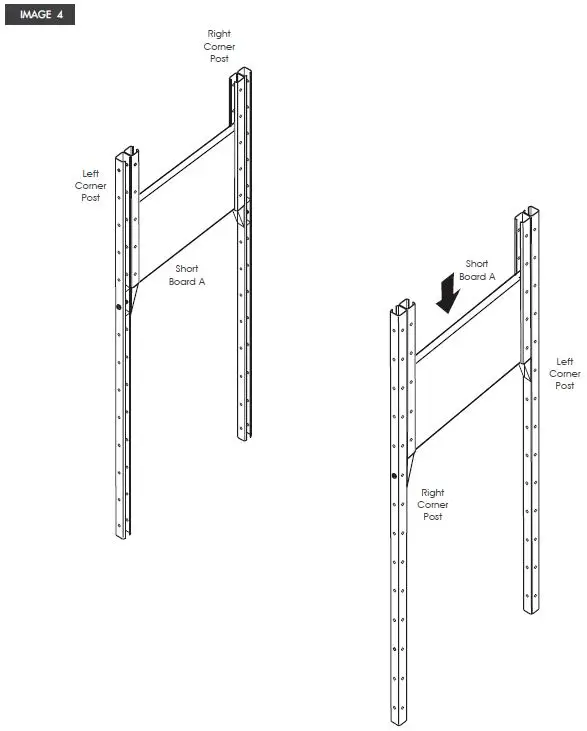 IMAGE 4

Right Corner Post

Left Corner Post

Short Board A

Short Board A

Left Corner Post

Right Corner Post