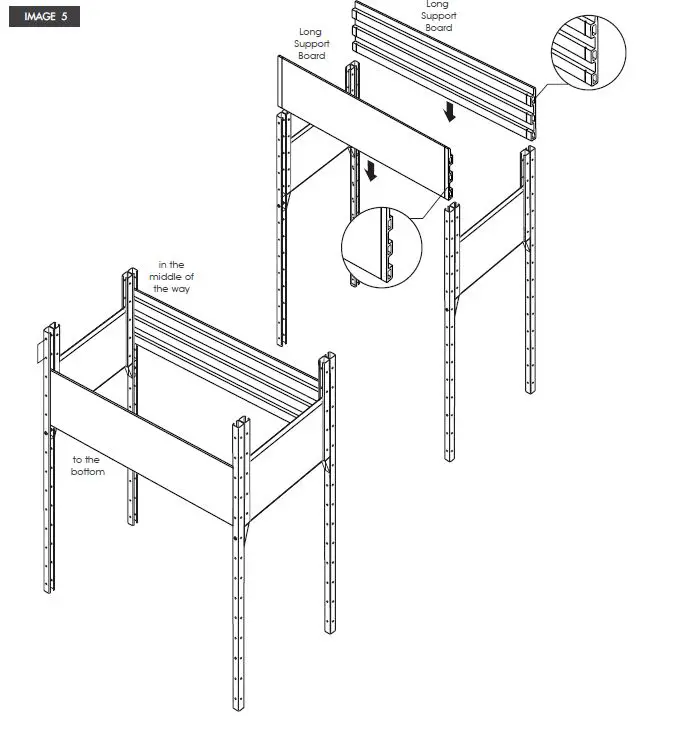 IMAGE 5

Long Support Board

Long Support Board

in the middle of the way

to the bottom