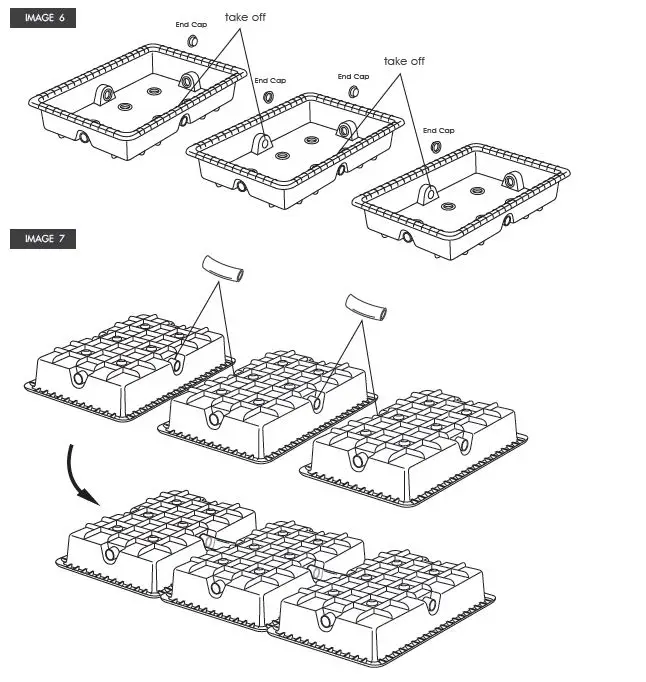 IMAGE 6

End Cap
take off
End Cap
End Cap
take off
End Cap

IMAGE 7