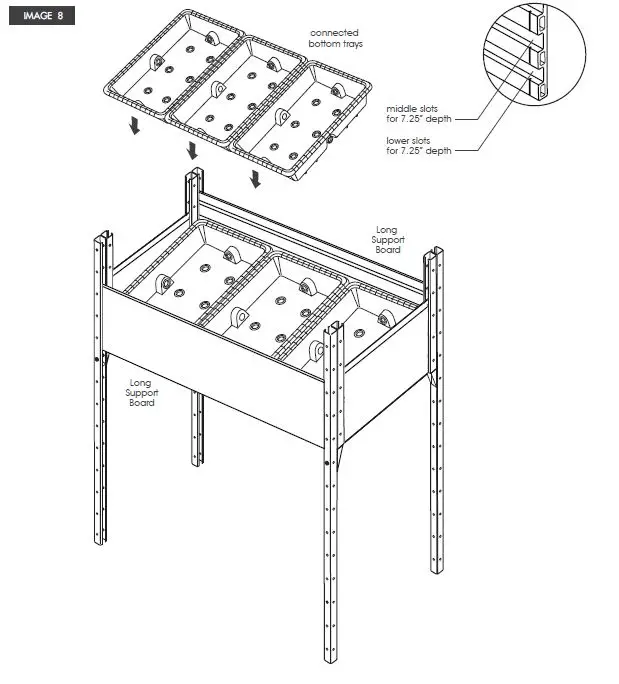 IMAGE 8

connected bottom trays

middle slots for 7.25" depth

lower slots for 7.25" depth

Long Support Board

Long Support Board