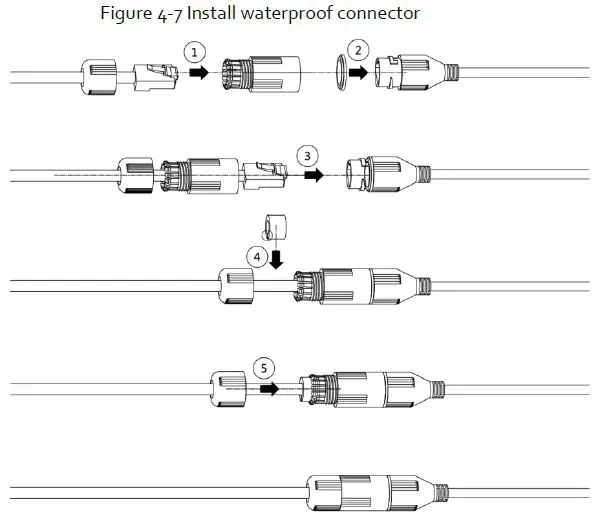 Figure 4-7 Install waterproof connector

1

2

3

4

5