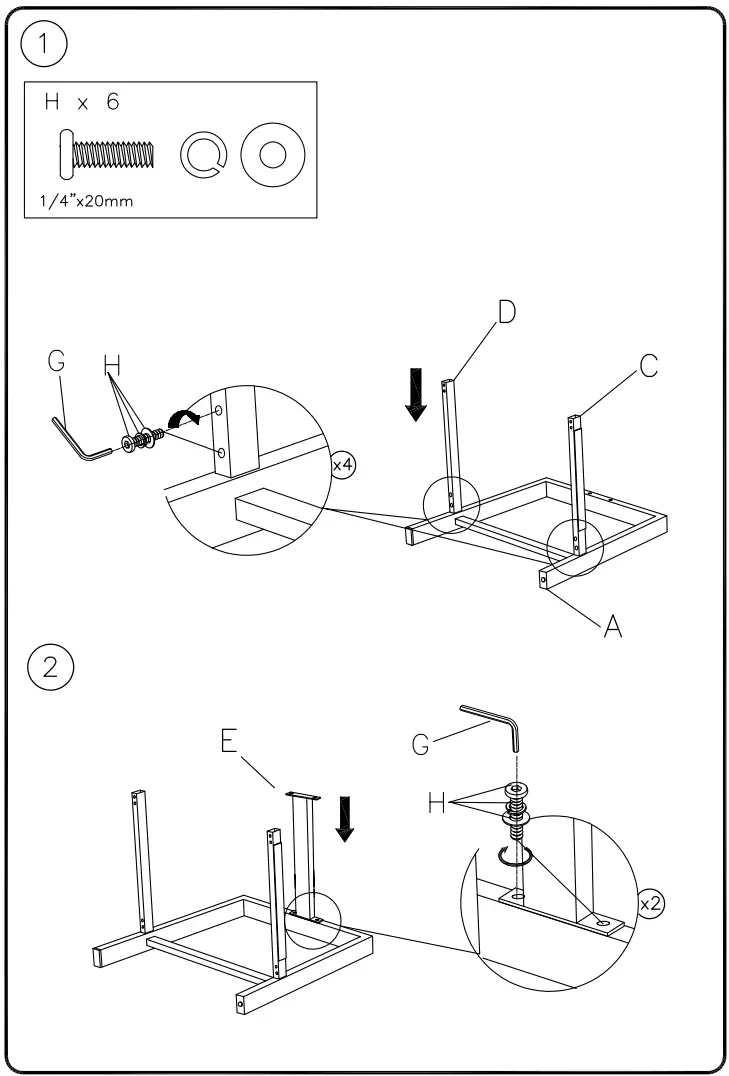 1

H x 6

1/4"x20mm

G

H

x4

D

C

A

2

E

G

H

x2