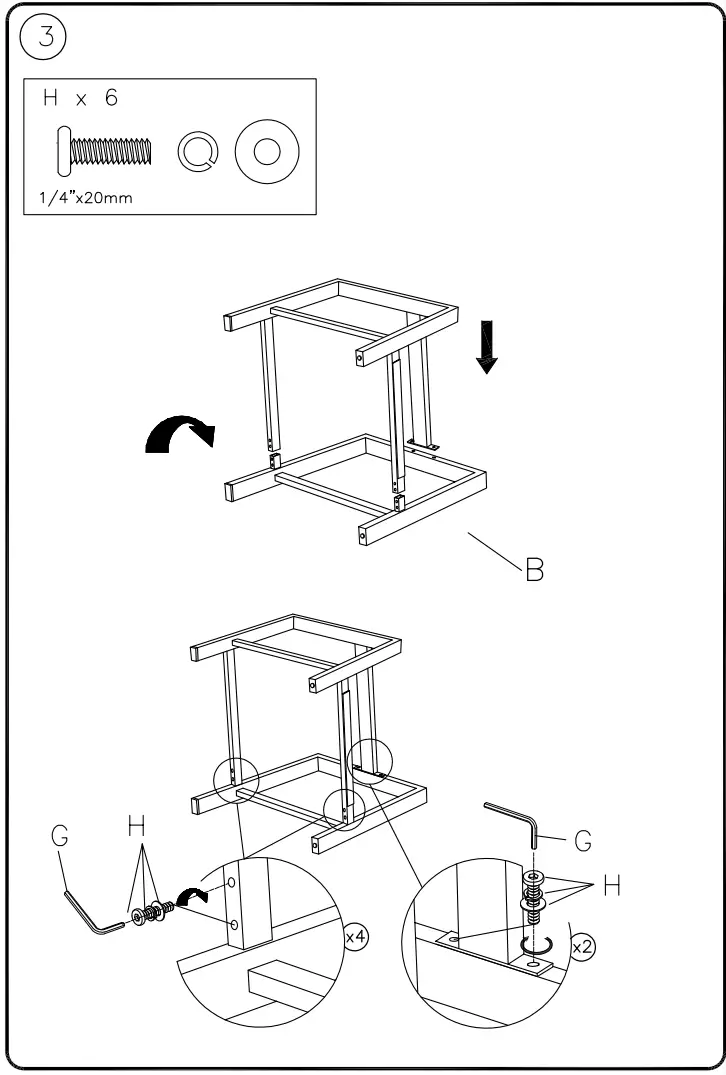 3

H x 6

1/4"x20mm

B

G

H

x4

G

H

x2