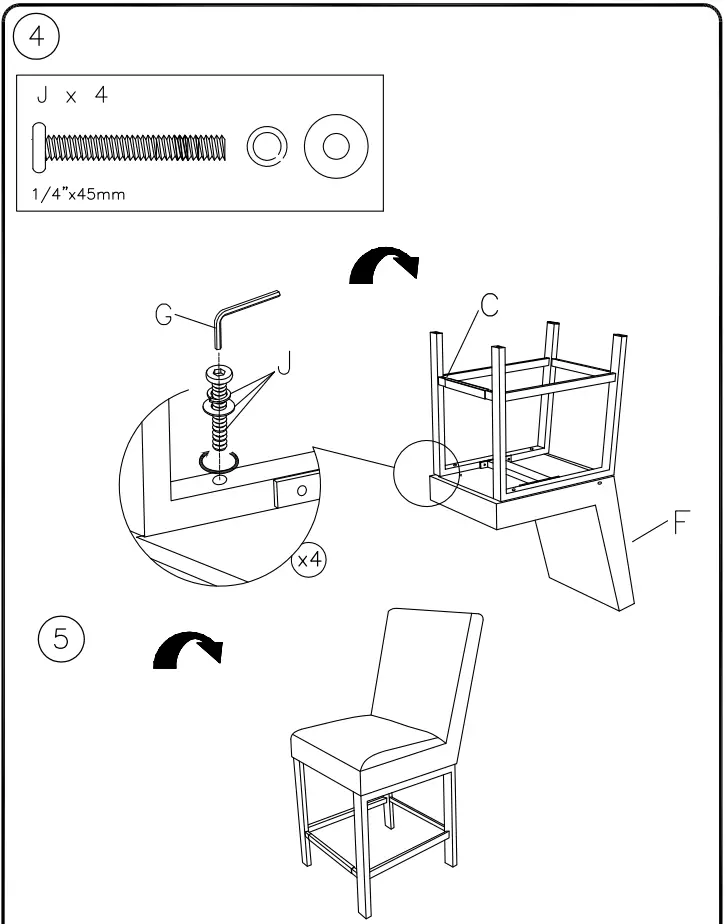 4

J x 4

1/4"x45mm

G

J

C

F

x4

5