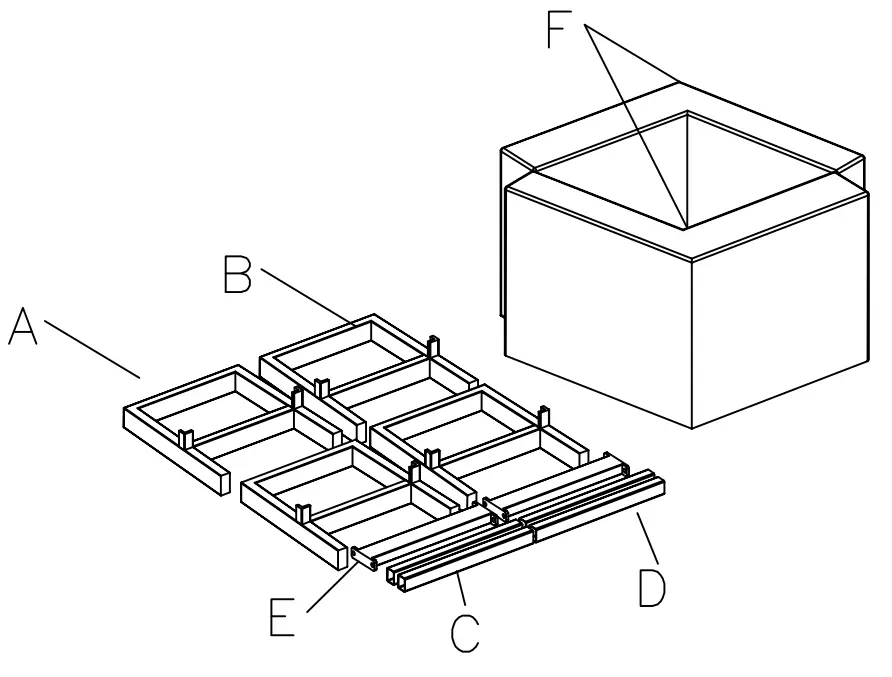 F
B
A
E
C
D