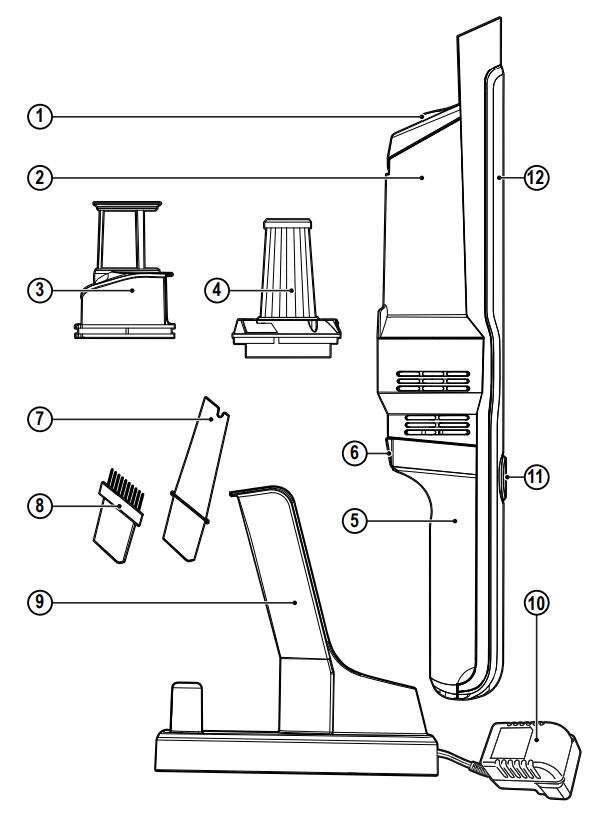 1
2
12
3
4
7
6
11
8
5
9
10