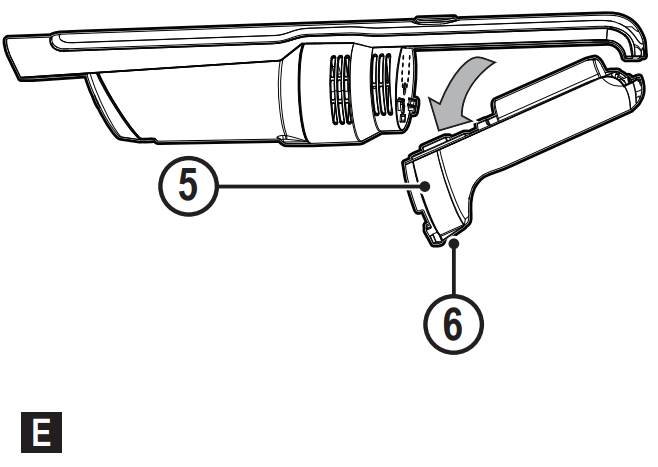 5
6
E