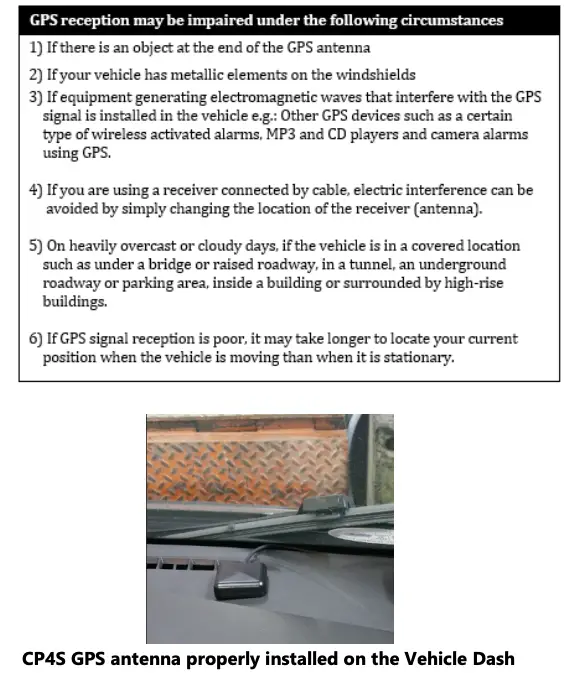 GPS reception may be impaired under the following circumstances

1) If there is an object at the end of the GPS antenna

2) If your vehicle has metallic elements on the windshields

3) If equipment generating electromagnetic waves that interfere with the GPS signal is installed in the vehicle e.g.: Other GPS devices such as a certain type of wireless activated alarms, MP3 and CD players and camera alarms using GPS.

4) If you are using a receiver connected by cable, electric interference can be avoided by simply changing the location of the receiver (antenna).

5) On heavily overcast or cloudy days, if the vehicle is in a covered location such as under a bridge or raised roadway, in a tunnel, an underground roadway or parking area, inside a building or surrounded by high-rise buildings.

6) If GPS signal reception is poor, it may take longer to locate your current position when the vehicle is moving than when it is stationary.

CP4S GPS antenna properly installed on the Vehicle Dash