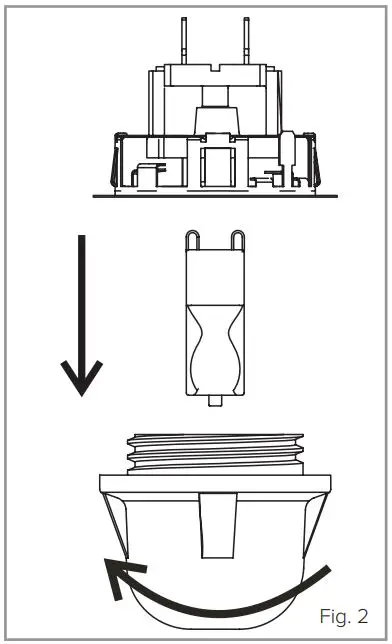 Fig. 2