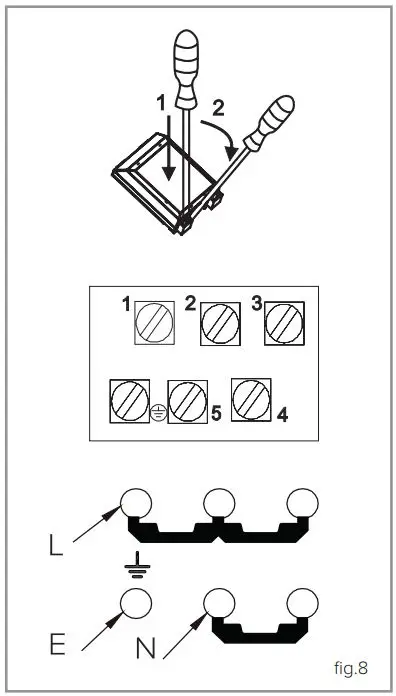 1
2

1 2 3

5 4

L

E N

fig.8