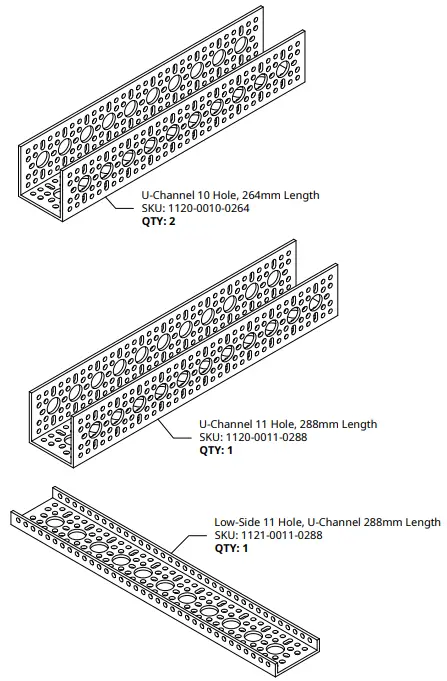 U-Channel 10 Hole, 264mm Length
SKU: 1120-0010-0264
QTY: 2

U-Channel 11 Hole, 288mm Length
SKU: 1120-0011-0288
QTY: 1

Low-Side 11 Hole, U-Channel 288mm Length
SKU: 1121-0011-0288
QTY: 1