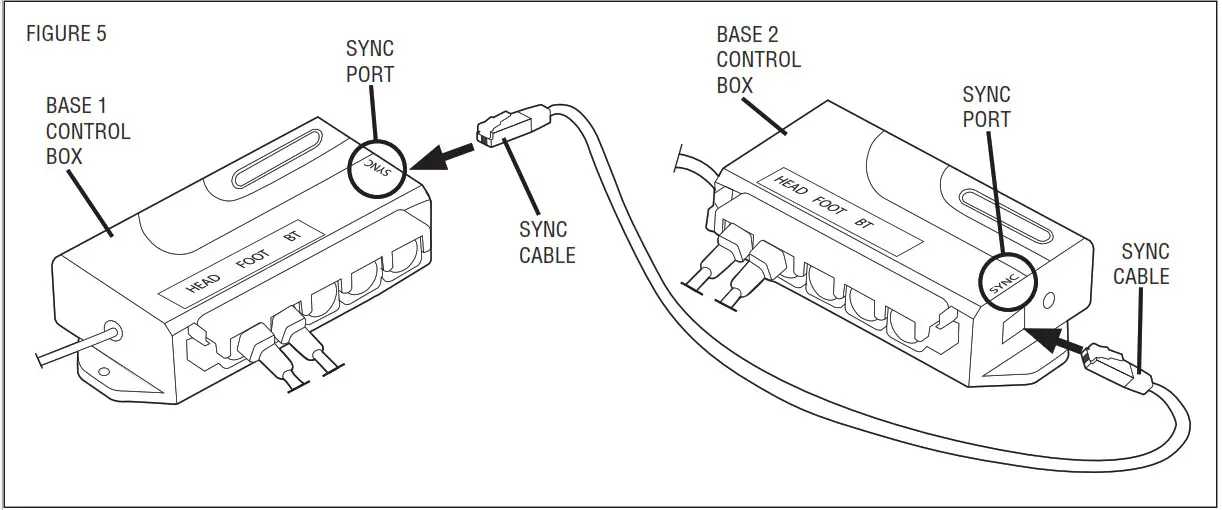 FIGURE 5

BASE 1 CONTROL BOX

SYNC PORT

SYNC

HEAD FOOT BT

SYNC CABLE

BASE 2 CONTROL BOX

SYNC PORT

HEAD FOOT BT

SYNC

SYNC CABLE