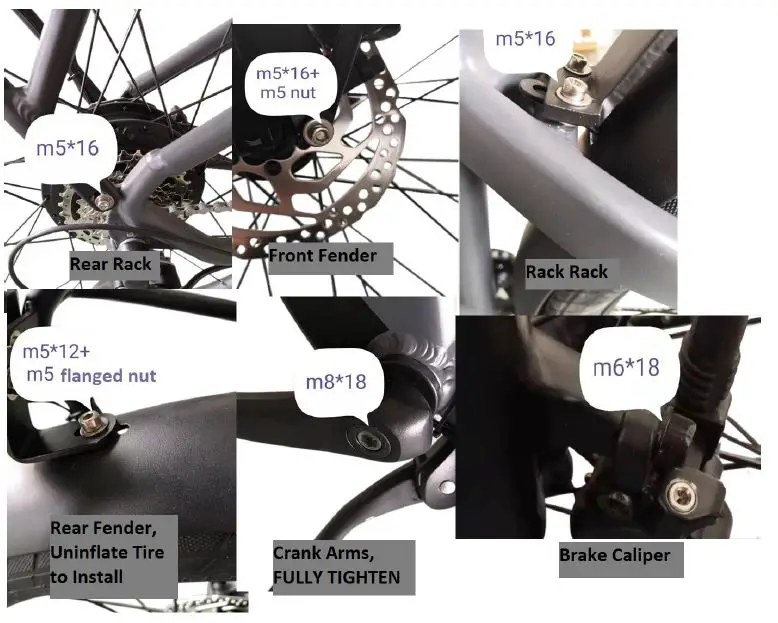 m5*16

Rear Rack

m5*16+
m5 nut

Front Fender

m5*16

Rack Rack

m5*12+
m5 flanged nut

Rear Fender, Uninflate Tire to Install

m8*18

Crank Arms, FULLY TIGHTEN

m6*18

Brake Caliper