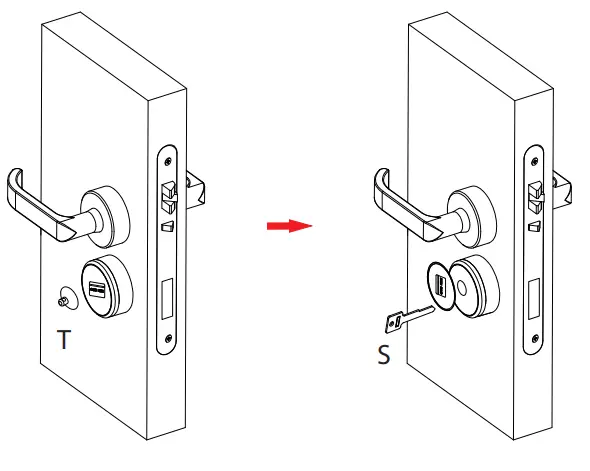 T

S