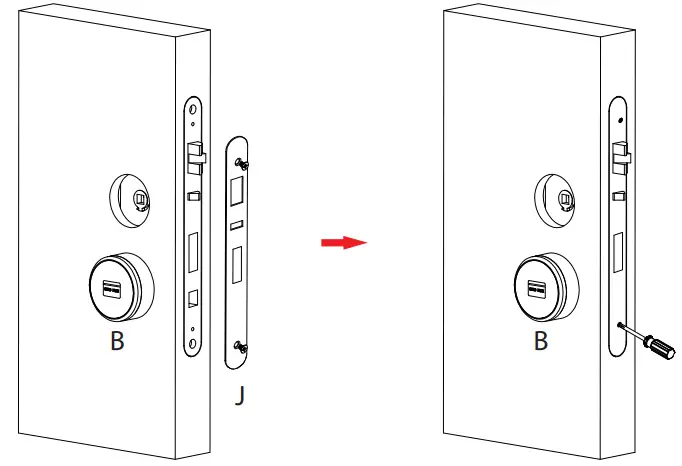 B

J

B