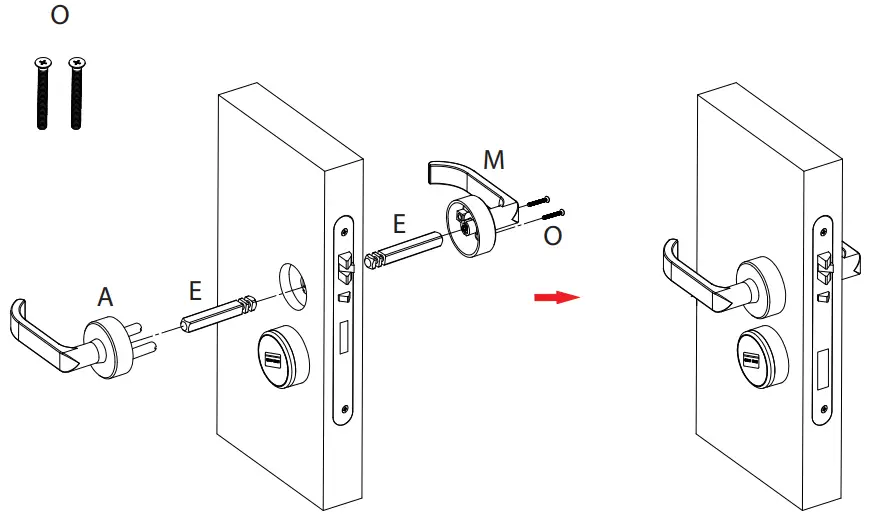 O

M

E

O

A

E