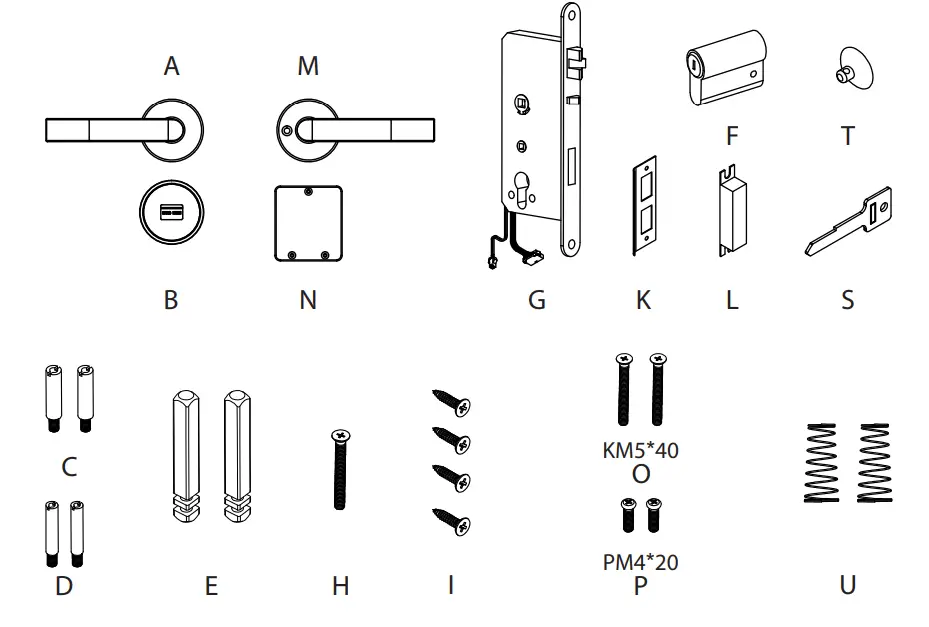 A M

F T

B N G K L S

C

KM5*40
O

PM4*20

D E H I P U