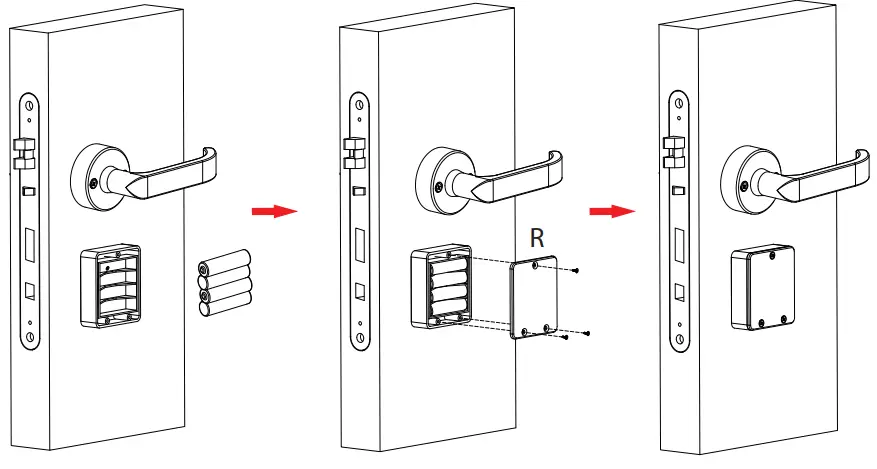 R