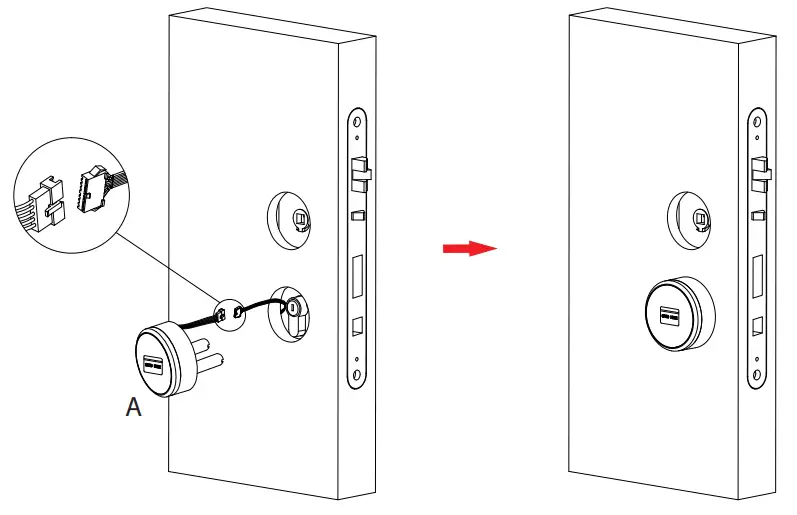 A