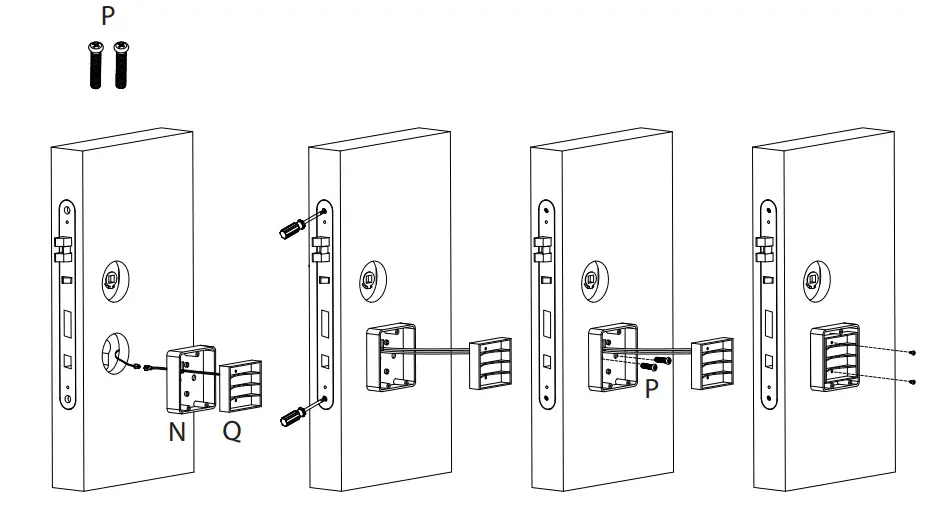 P

N Q

P