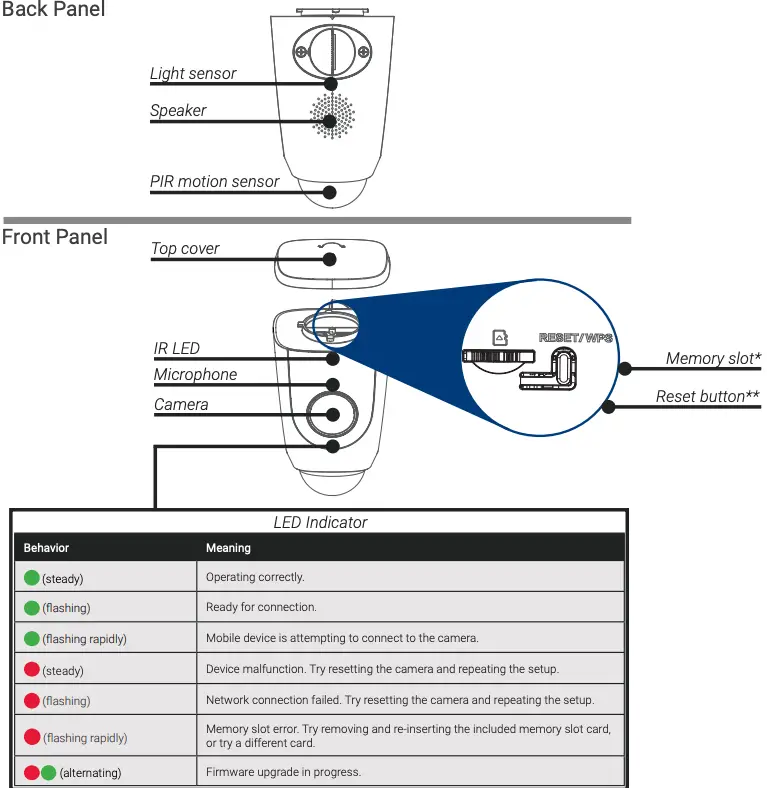 Back Panel

Light sensor

Speaker

PIR motion sensor

Front Panel

Top cover

IR LED

Microphone

Camera

RESET/WPS

Memory slot*

Reset button**

LED Indicator

| Behavior | Meaning |
|---|---|
| (steady) | Operating correctly. |
| (flashing) | Ready for connection. |
| (flashing rapidly) | Mobile device is attempting to connect to the camera. |
| (steady) | Device malfunction. Try resetting the camera and repeating the setup. |
| (flashing) | Network connection failed. Try resetting the camera and repeating the setup. |
| (flashing rapidly) | Memory slot error. Try removing and re-inserting the included memory slot card, or try a different card. |
| (alternating) | Firmware upgrade in progress. |