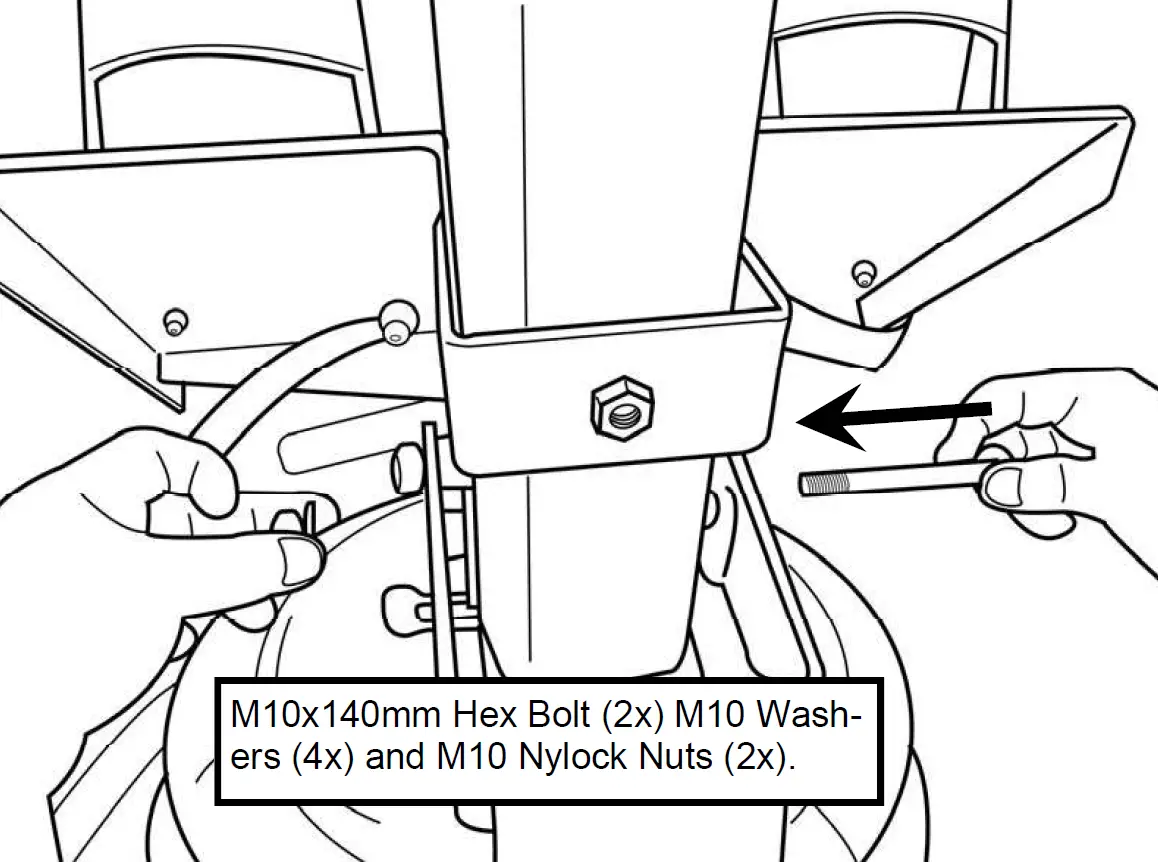 M10x140mm Hex Bolt (2x) M10 Washers (4x) and M10 Nylock Nuts (2x).