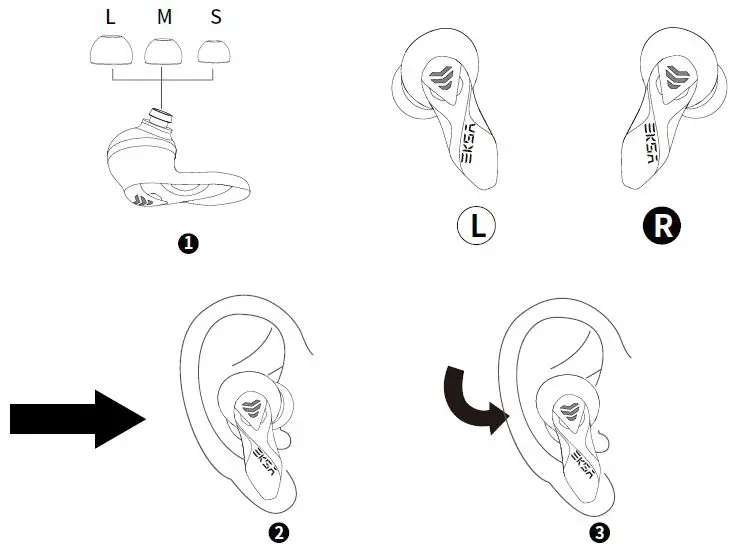 L M S

1

EKSA

EKSA

L

R

EKSA

2

EKSA

3