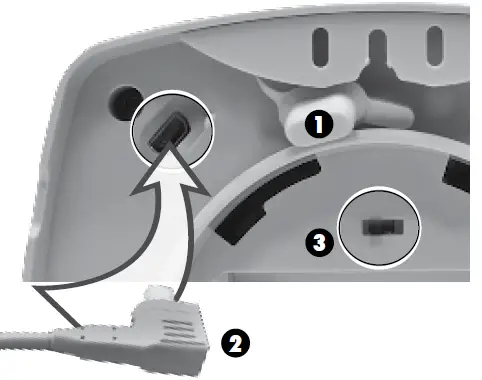 1

3

2