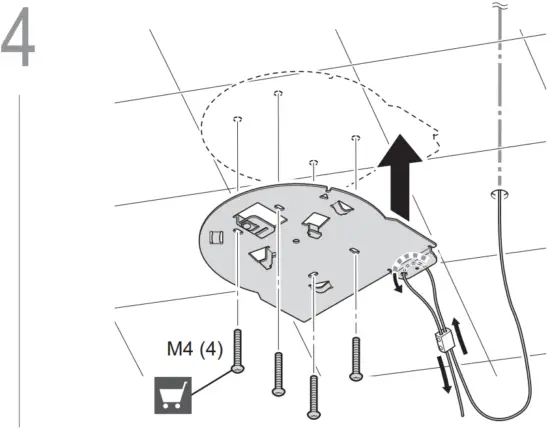 4

M4 (4)