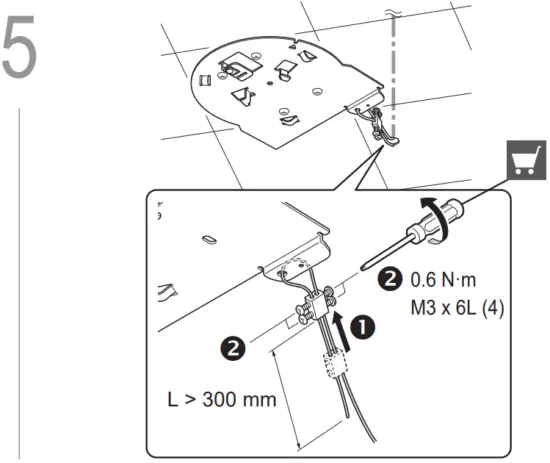 5

❷ 0.6 N·m
M3 x 6L (4)

❶

❷

L > 300 mm