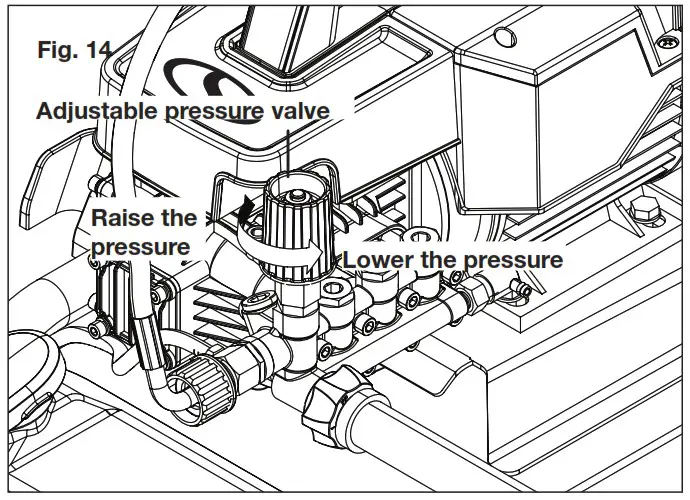 Fig. 14

Adjustable pressure valve

Raise the pressure

Lower the pressure