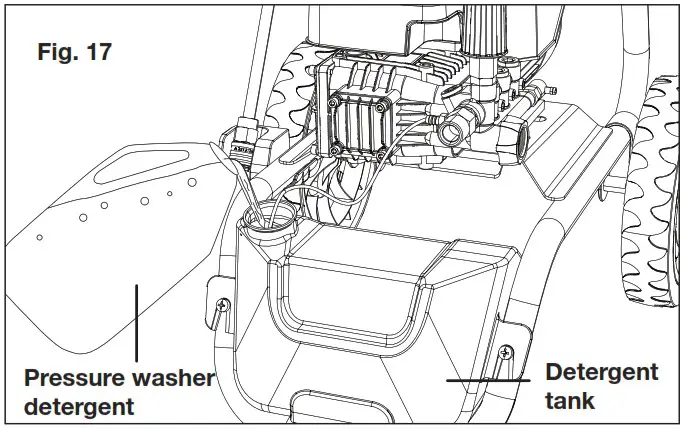 Fig. 17

Pressure washer detergent

Detergent tank