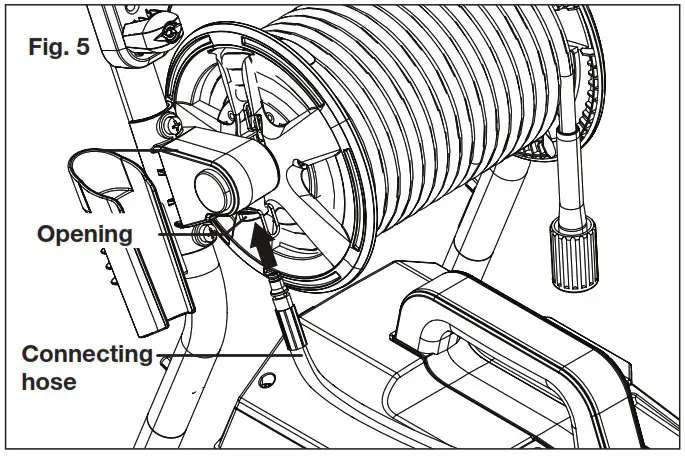 Fig. 5

Opening

Connecting hose