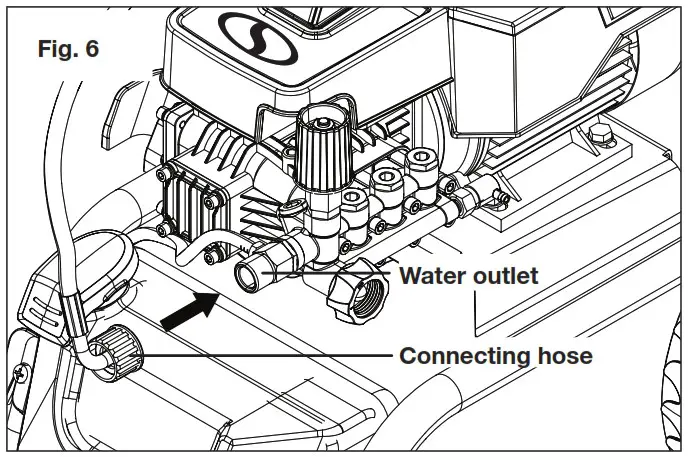 Fig. 6

Water outlet

Connecting hose