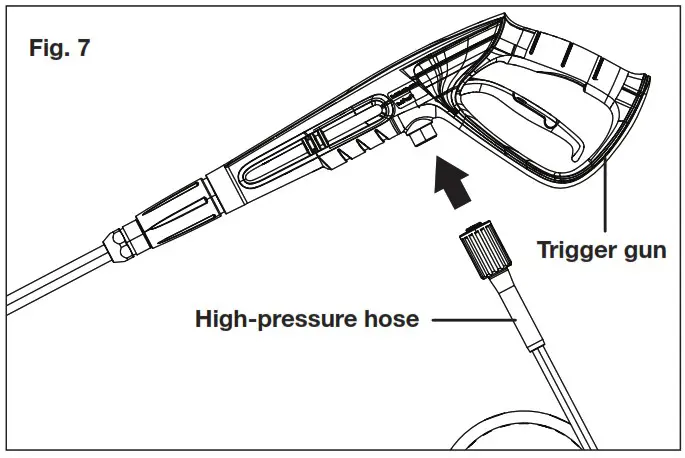 Fig. 7

Trigger gun

High-pressure hose