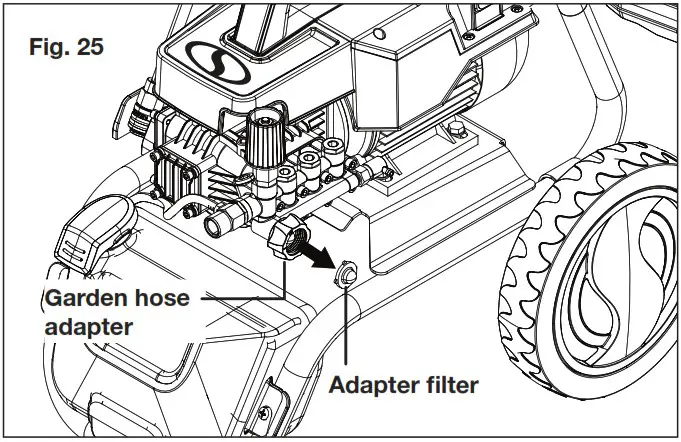 Fig. 25

Garden hose adapter

Adapter filter