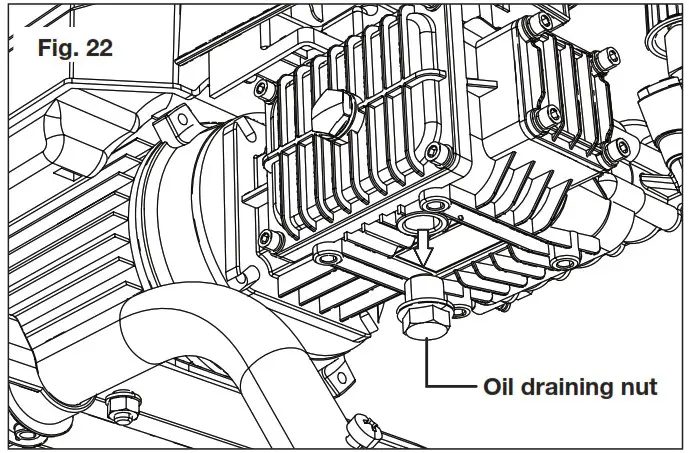 Fig. 22

Oil draining nut