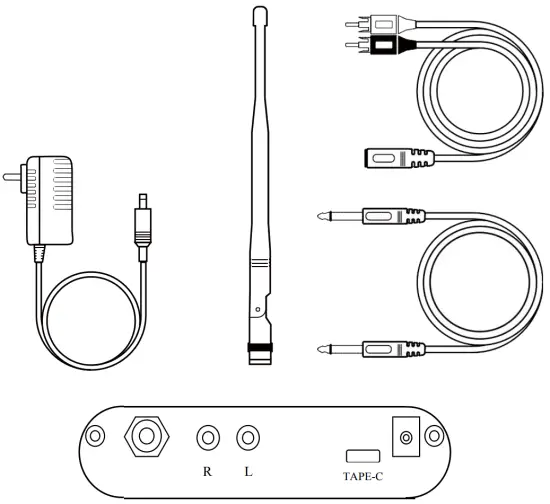 R L

TAPE-C