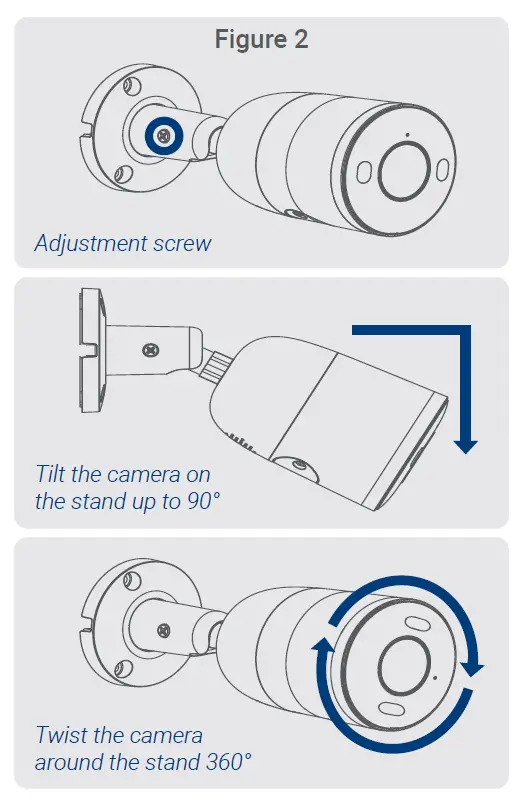 Figure 2

Adjustment screw

Tilt the camera on the stand up to 90°

Twist the camera around the stand 360°