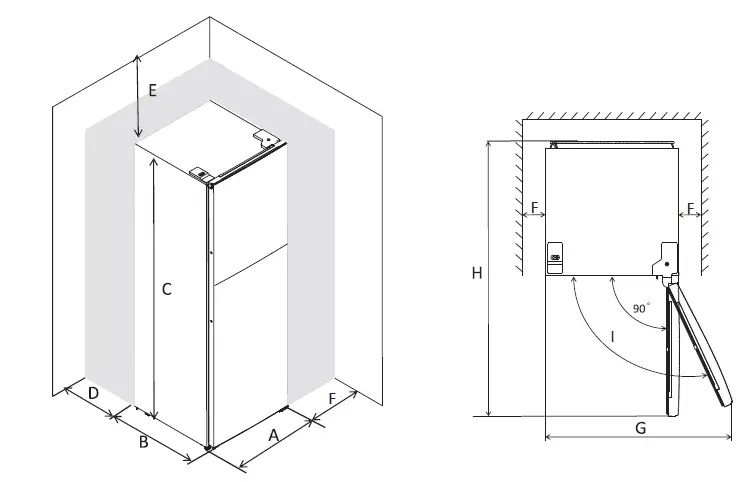 E
C
D
B
A
F
F
F
H
90°
I
G