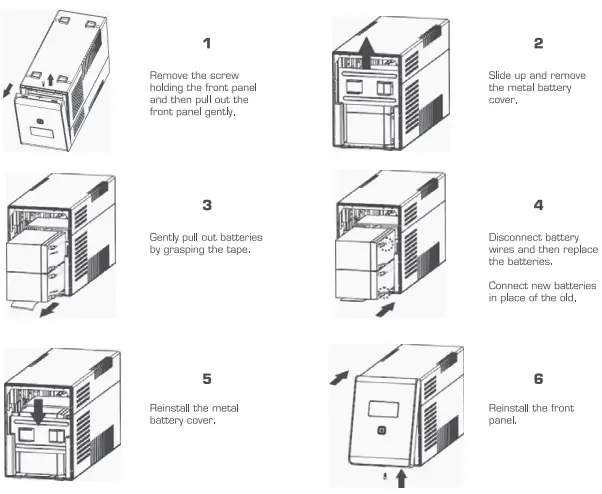 1

Remove the screw holding the front panel and then pull out the front panel gently.

2

Slide up and remove the metal battery cover.

3

Gently pull out batteries by grasping the tape.

4

Disconnect battery wires and then replace the batteries.

Connect new batteries in place of the old.

5

Reinstall the metal battery cover.

6

Reinstall the front panel.