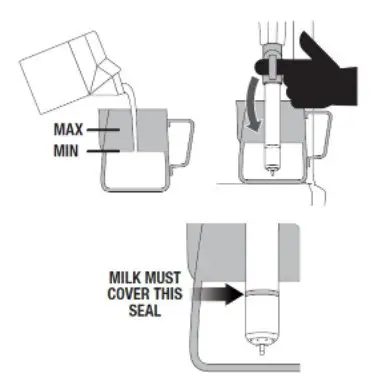 MAX
MIN

MILK MUST COVER THIS SEAL