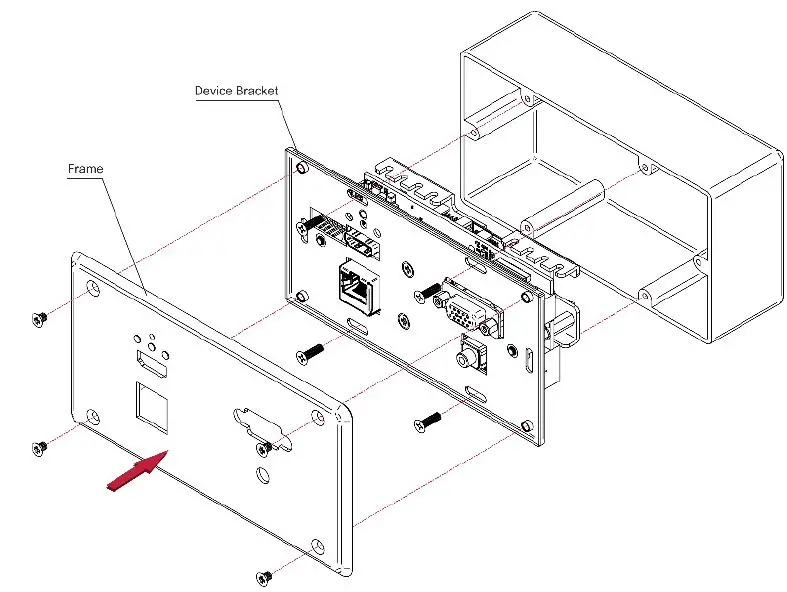 Device Bracket

Frame